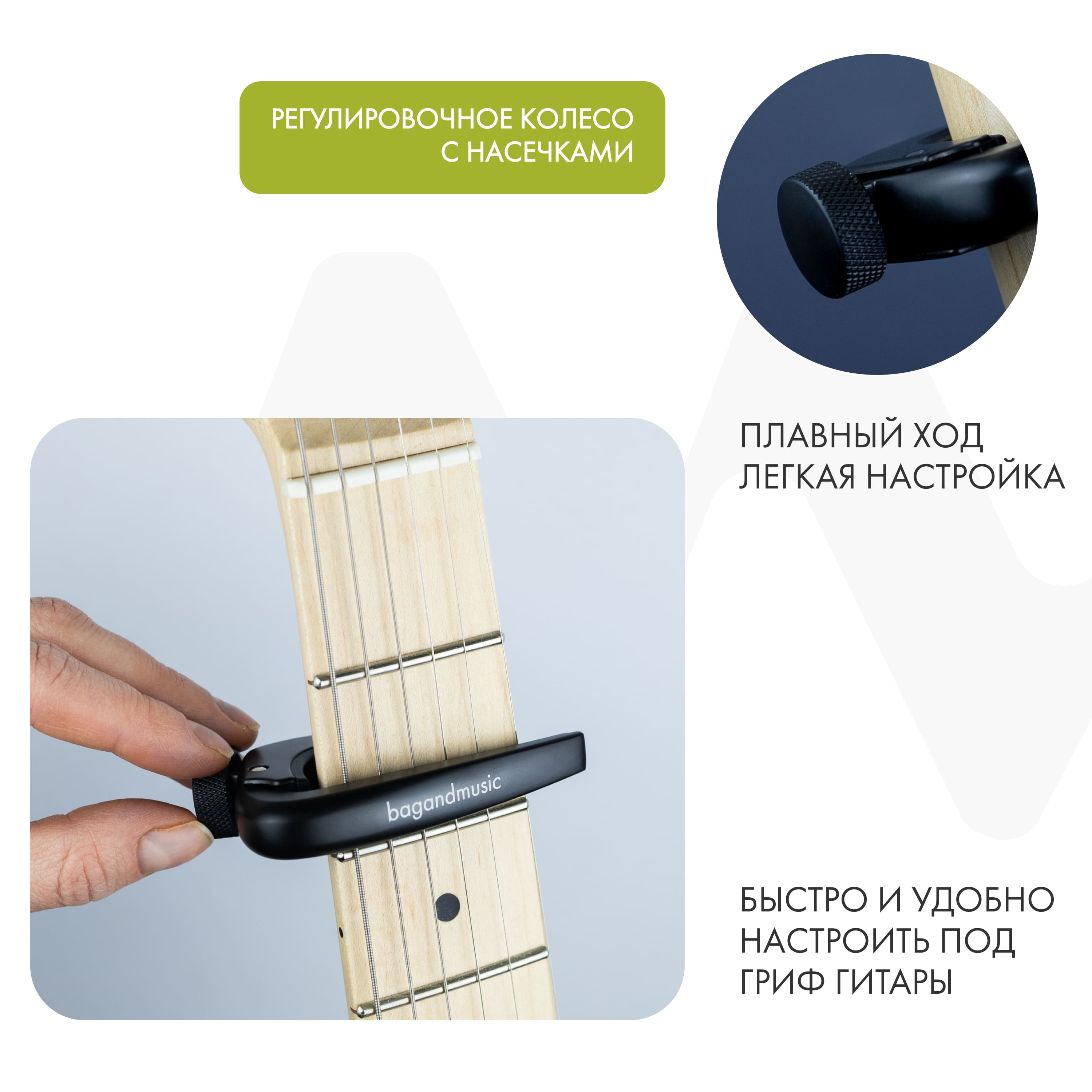 РЕГУЛИРОВОЧНОЕ КОЛЕСО С НАСЕЧКАМИ

ПЛАВНЫЙ ХОД
ЛЕГКАЯ НАСТРОЙКА

bagandmusic

БЫСТРО И УДОБНО НАСТРОИТЬ ПОД ГРИФ ГИТАРЫ